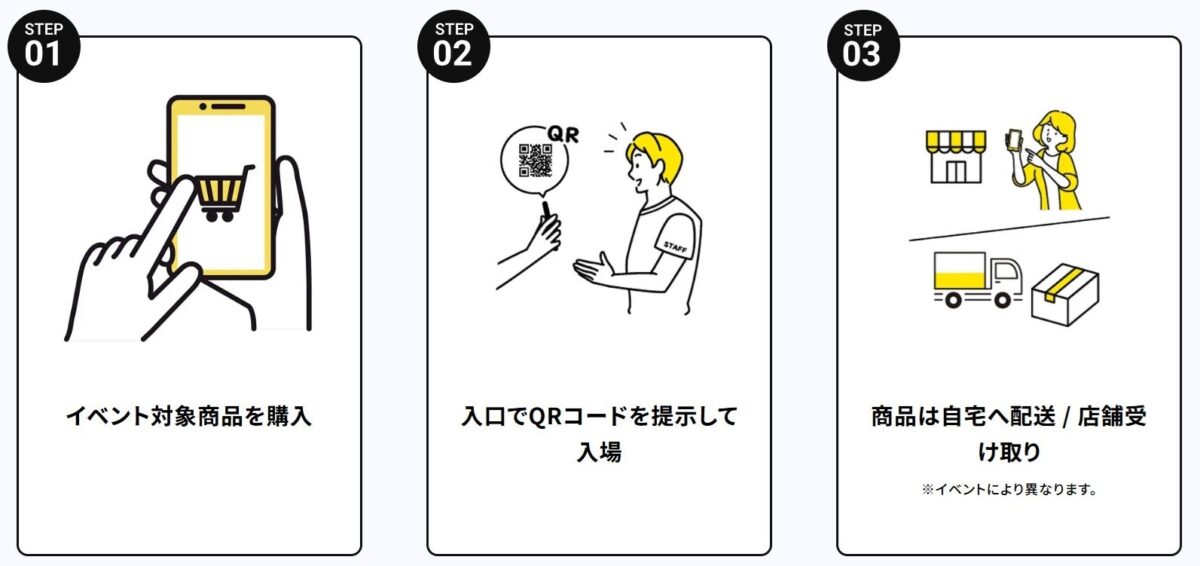 STEP
01

イベント対象商品を購入

STEP
02

QR

STAFF

入口でQRコードを提示して入場

STEP
03

商品は自宅へ配送 / 店舗受け取り

※イベントにより異なります。