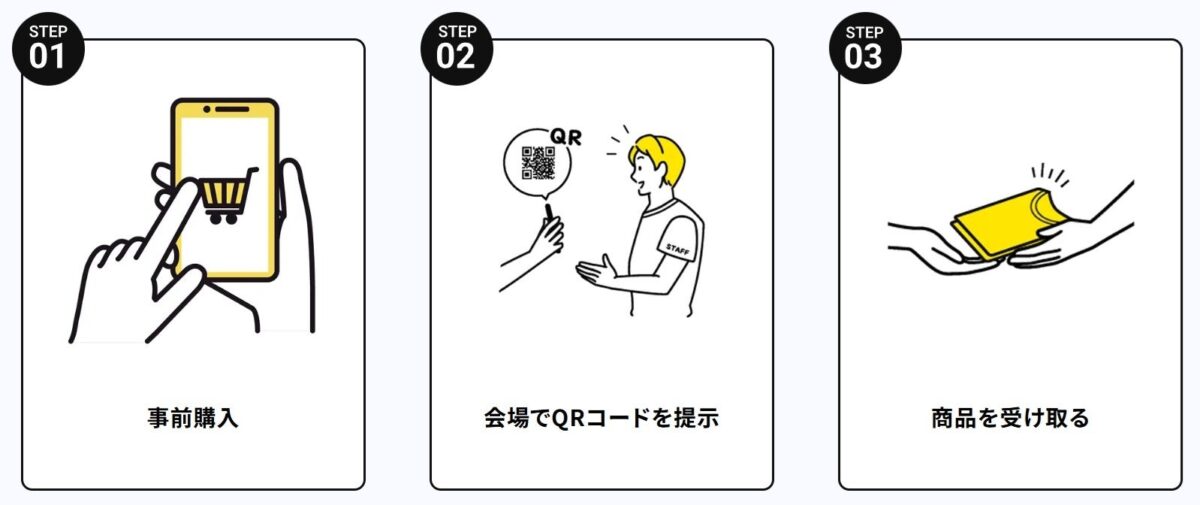 STEP
01

事前購入

STEP
02

QR

STAFF

会場でQRコードを提示

STEP
03

商品を受け取る