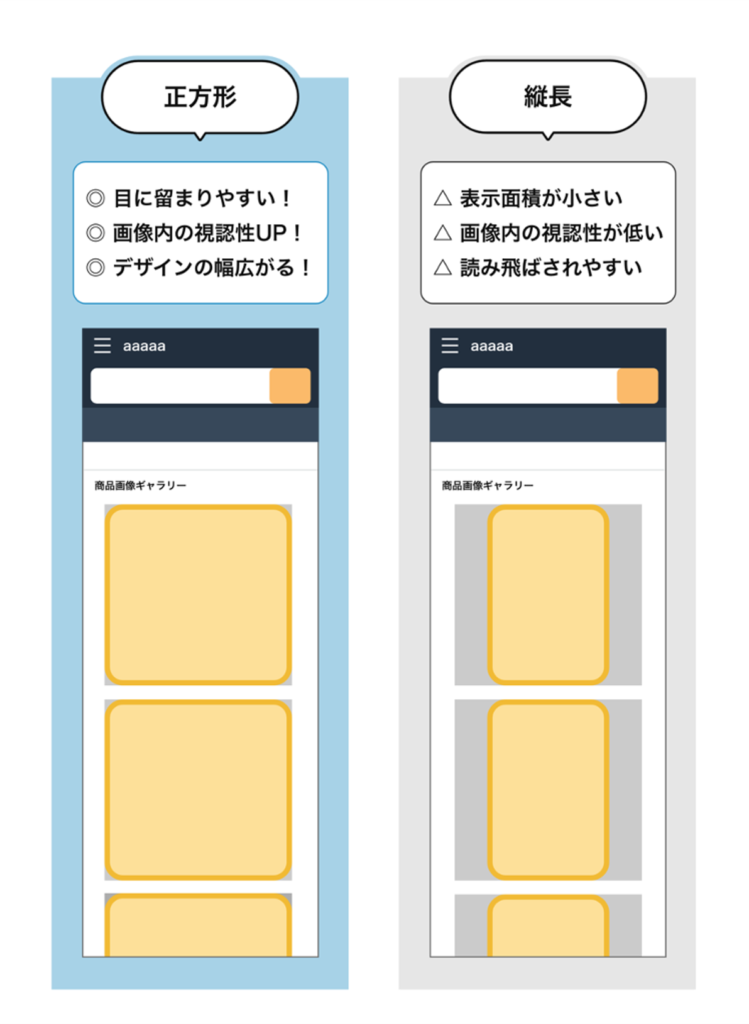 正方形

◎ 目に留まりやすい！
◎ 画像内の視認性UP！
◎ デザインの幅広がる！

aaaaa

商品画像ギャラリー

縦長

△ 表示面積が小さい
△ 画像内の視認性が低い
△ 読み飛ばされやすい

aaaaa

商品画像ギャラリー